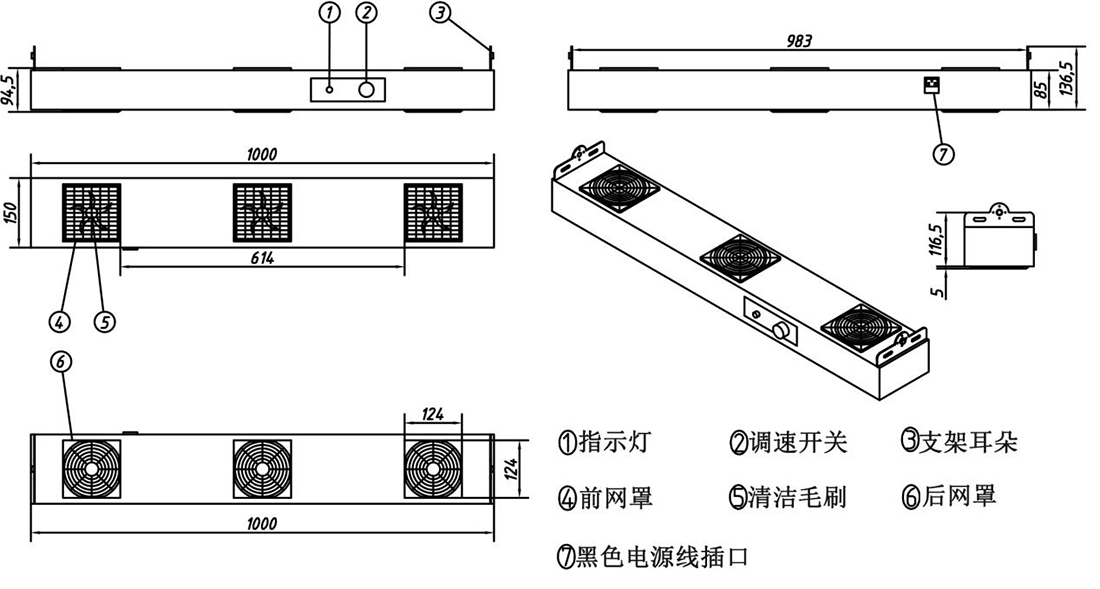 ①
②
③
94,5
983
85
136,5
⑦
1000
150
614
④
⑤
116,5
5
⑥
124
124
1000
①指示灯 ②调速开关 ③支架耳朵
④前网罩 ⑤清洁毛刷 ⑥后网罩
⑦黑色电源线插口