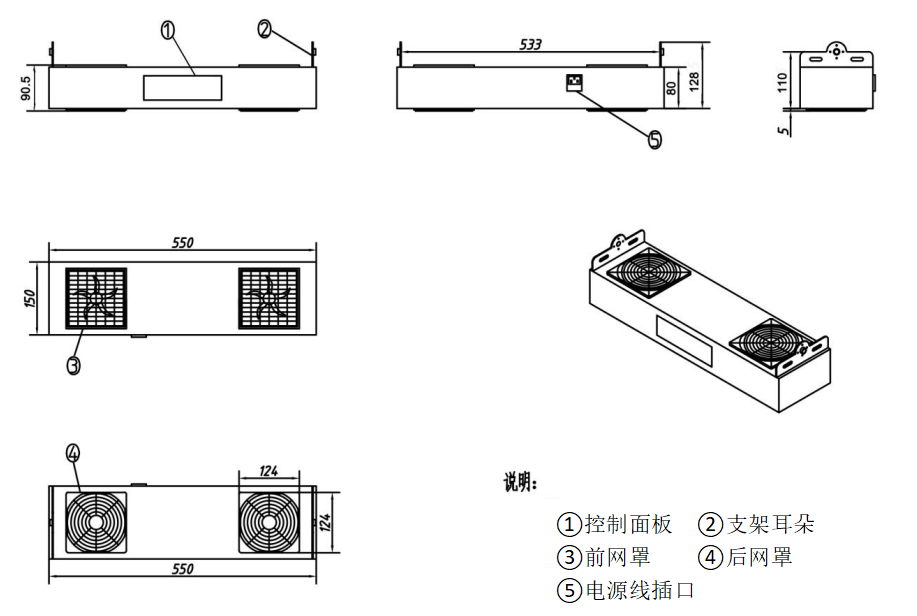 ①
②
90.5

533
80
128
⑤

110
5

550
150
③

④
124
124
550

说明：
①控制面板 ②支架耳朵
③前网罩 ④后网罩
⑤电源线插口